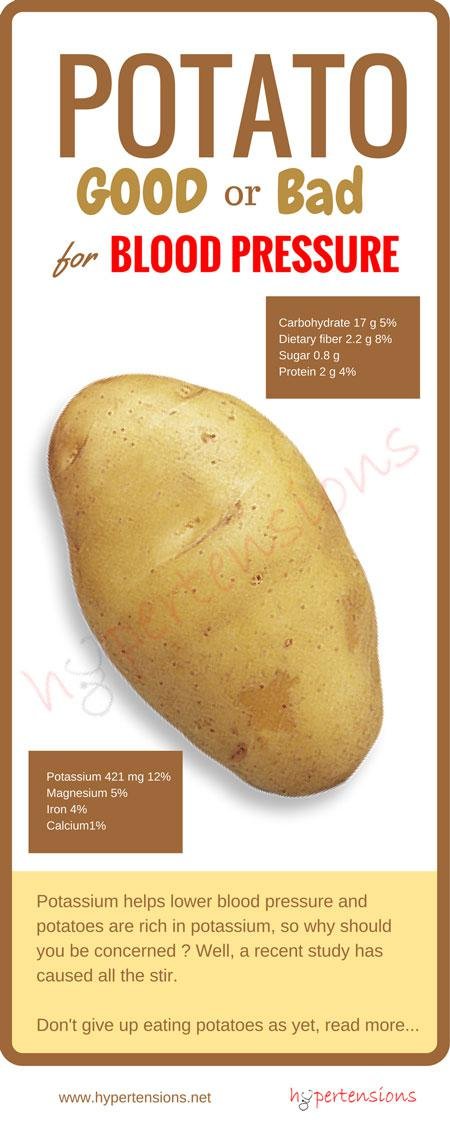 POTATO
GOOD or Bad
for BLOOD PRESSURE

Carbohydrate 17 g 5%
Dietary fiber 2.2 g 8%
Sugar 0.8 g
Protein 2 g 4%

hypertensions

Potassium 421 mg 12%
Magnesium 5%
Iron 4%
Calcium1%

Potassium helps lower blood pressure and potatoes are rich in potassium, so why should you be concerned ? Well, a recent study has caused all the stir.

Don't give up eating potatoes as yet, read more...

www.hypertensions.net

hypertensions