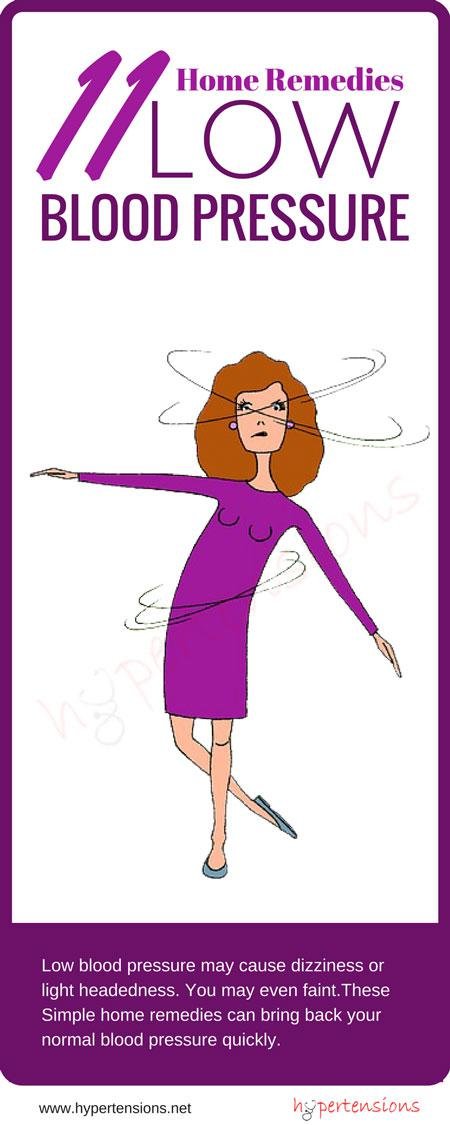 11 Home Remedies LOW
BLOOD PRESSURE

hypertensions

Low blood pressure may cause dizziness or light headedness. You may even faint.These Simple home remedies can bring back your normal blood pressure quickly.

www.hypertensions.net

hypertensions