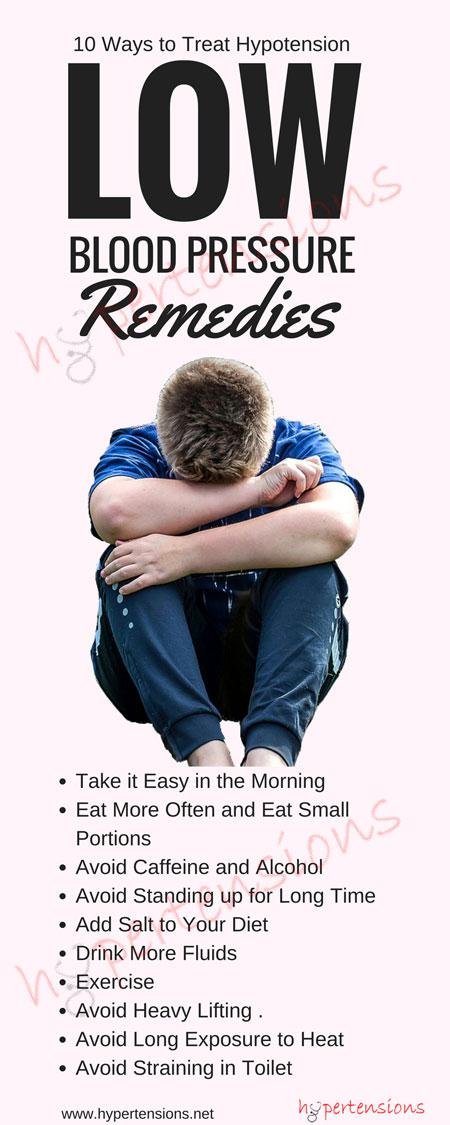 10 Ways to Treat Hypotension

LOW

BLOOD PRESSURE

Remedies

hypertensions

- Take it Easy in the Morning
- Eat More Often and Eat Small Portions
- Avoid Caffeine and Alcohol
- Avoid Standing up for Long Time
- Add Salt to Your Diet
- Drink More Fluids
- Exercise
- Avoid Heavy Lifting .
- Avoid Long Exposure to Heat
- Avoid Straining in Toilet

hypertensions

www.hypertensions.net

hypertensions