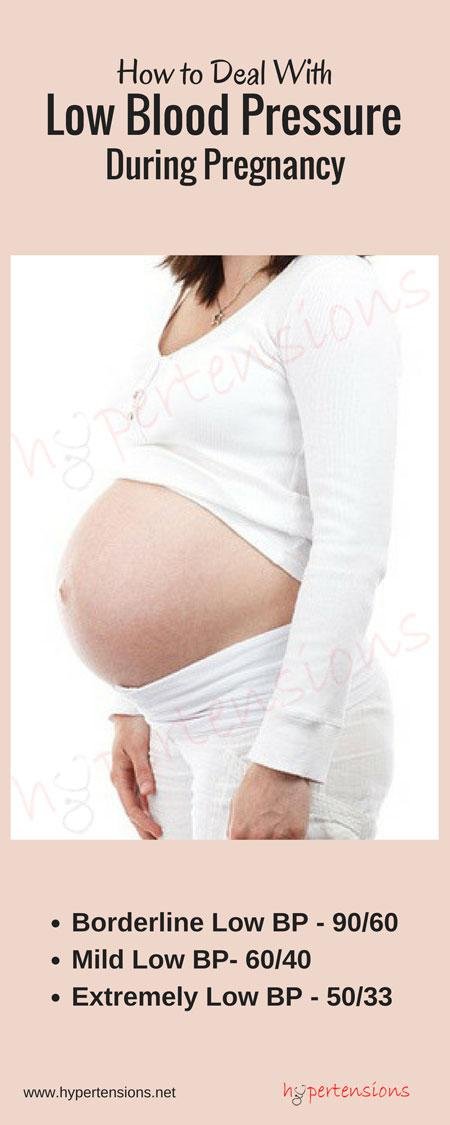 How to Deal With
Low Blood Pressure
During Pregnancy

hypertensions

hypertensions

• Borderline Low BP - 90/60
• Mild Low BP- 60/40
• Extremely Low BP - 50/33

www.hypertensions.net

hypertensions