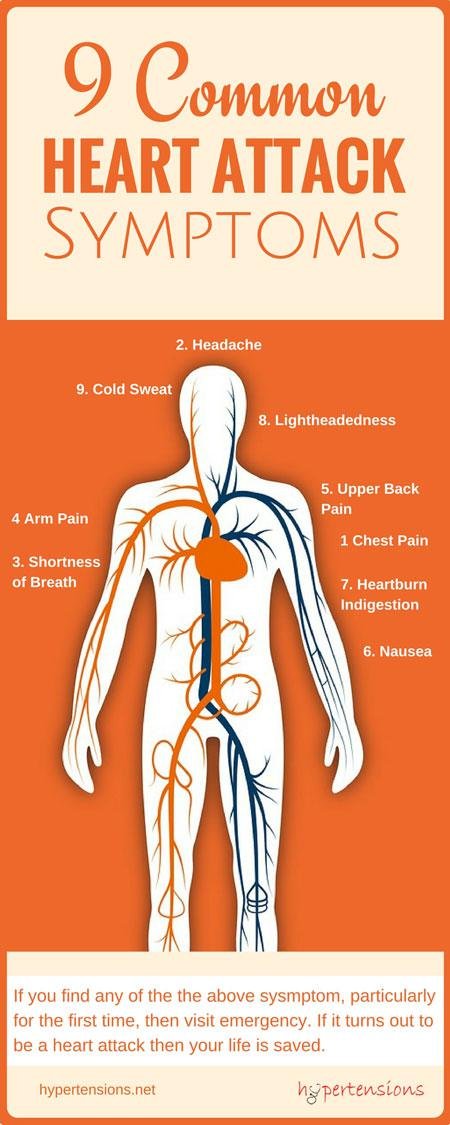 9 Common
HEART ATTACK
SYMPTOMS

2. Headache

9. Cold Sweat

8. Lightheadedness

5. Upper Back Pain

4 Arm Pain

1 Chest Pain

3. Shortness of Breath

7. Heartburn Indigestion

6. Nausea

If you find any of the the above sysmptom, particularly for the first time, then visit emergency. If it turns out to be a heart attack then your life is saved.

hypertensions.net

hypertensions