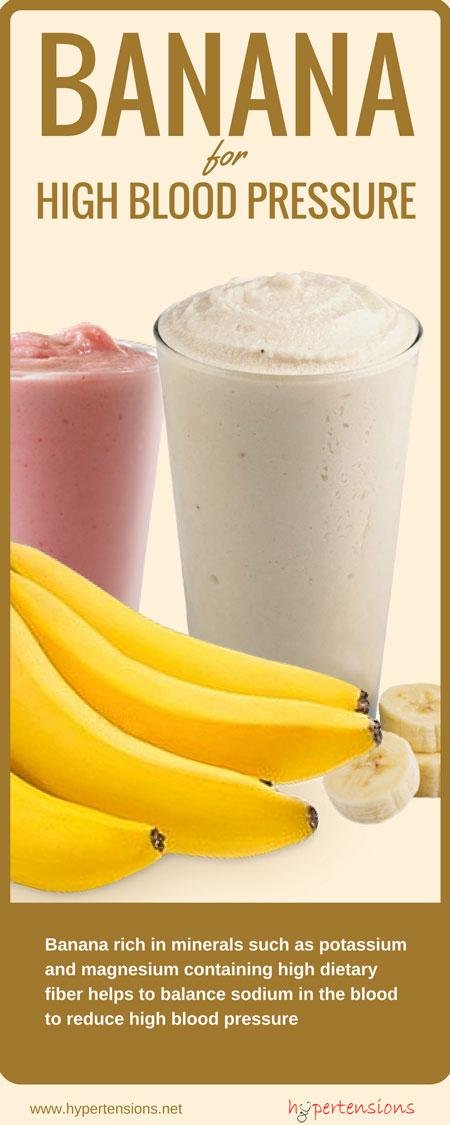 BANANA
for
HIGH BLOOD PRESSURE

Banana rich in minerals such as potassium and magnesium containing high dietary fiber helps to balance sodium in the blood to reduce high blood pressure

www.hypertensions.net

hypertensions